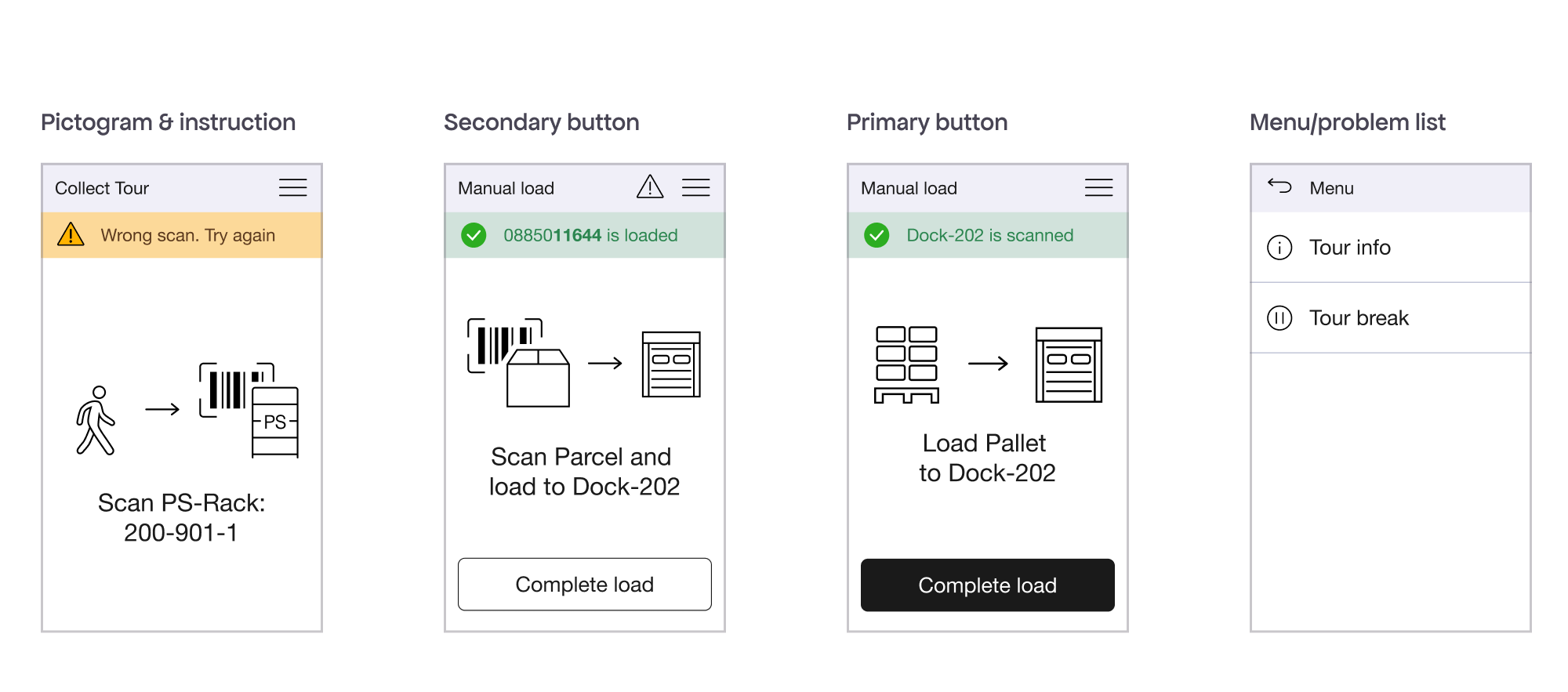 Pictogram & instruction

Collect Tour

Wrong scan. Try again

PS

Scan PS-Rack: 200-901-1

Secondary button

Manual load

0885011644 is loaded

Scan Parcel and load to Dock-202

Complete load

Primary button

Manual load

Dock-202 is scanned

Load Pallet to Dock-202

Complete load

Menu/problem list

Menu

Tour info

Tour break